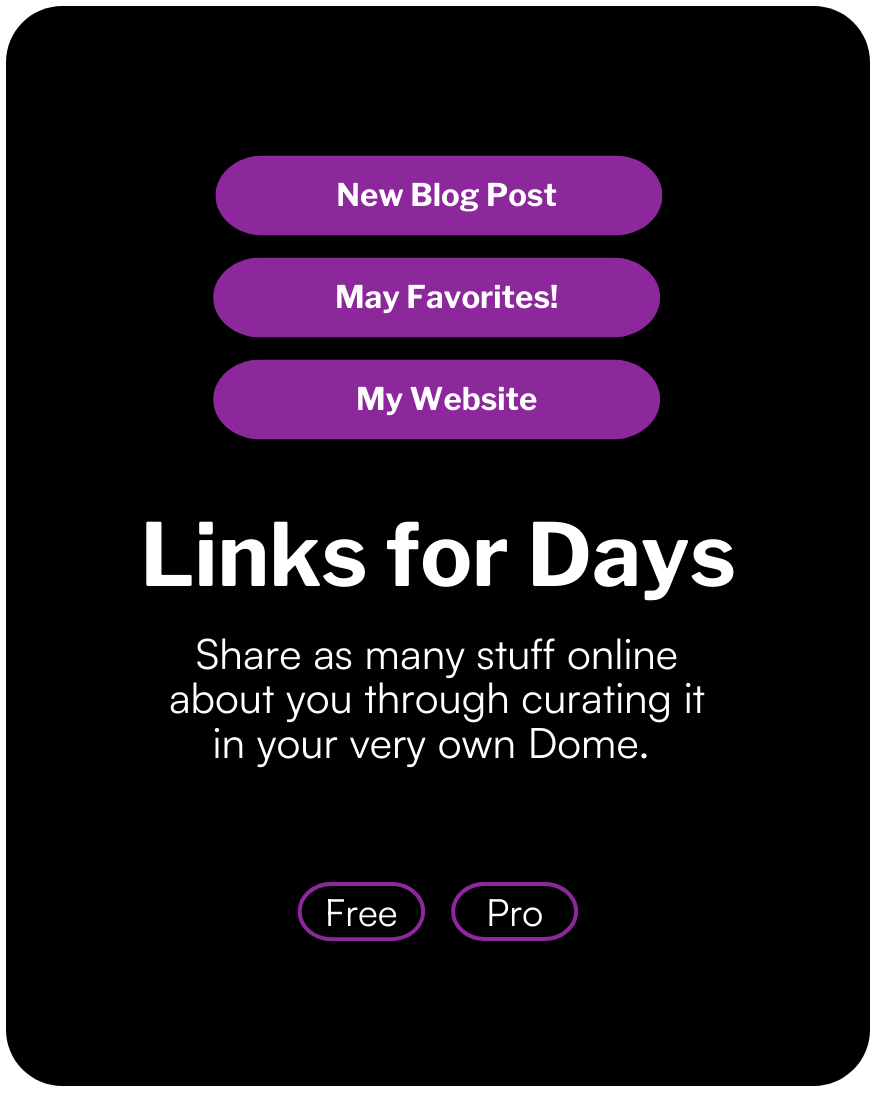 New Blog Post

May Favorites!

My Website

Links for Days

Share as many stuff online about you through curating it in your very own Dome.

Free

Pro